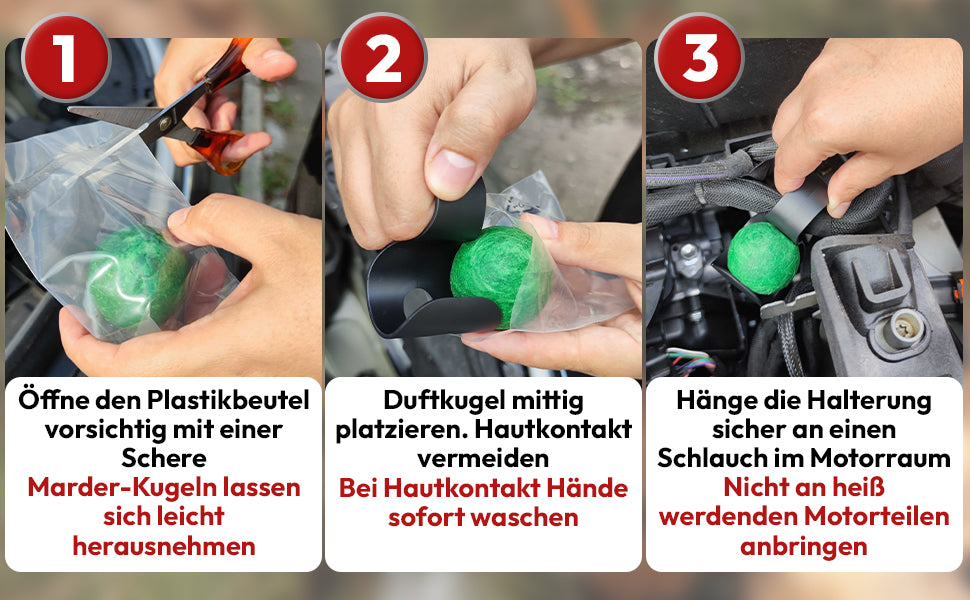 1

Öffne den Plastikbeutel vorsichtig mit einer Schere
Marder-Kugeln lassen sich leicht herausnehmen

2

Duftkugel mittig platzieren. Hautkontakt vermeiden
Bei Hautkontakt Hände sofort waschen

3

Hänge die Halterung sicher an einen Schlauch im Motorraum
Nicht an heiß werdenden Motorteilen anbringen